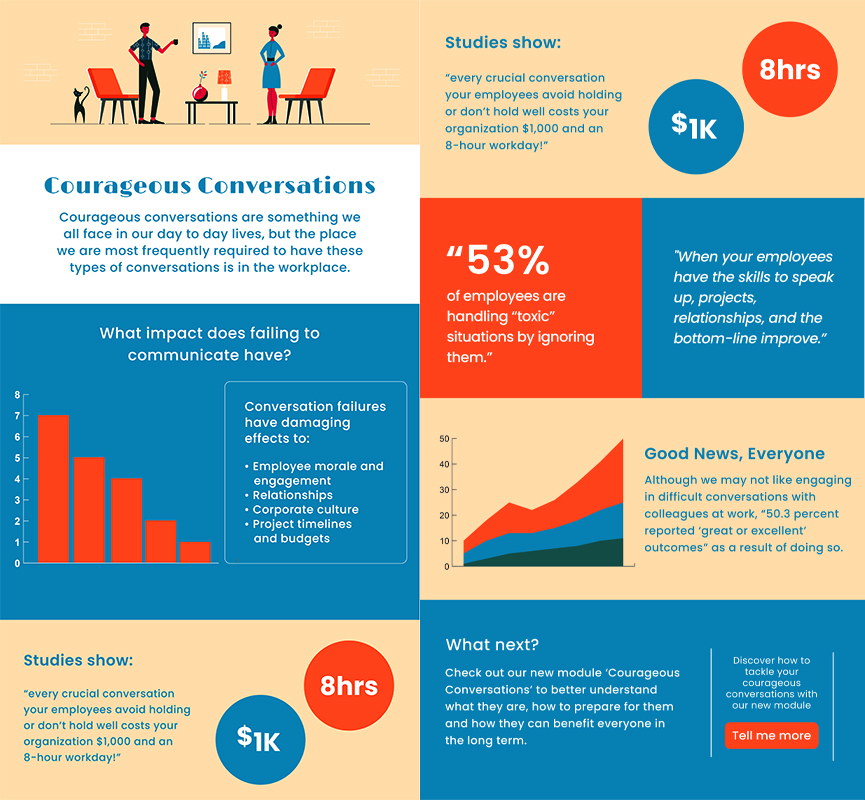 Courageous Conversations

Courageous conversations are something we all face in our day to day lives, but the place we are most frequently required to have these types of conversations is in the workplace.

What impact does failing to communicate have?

8
7
6
5
4
3
2
1
0

Conversation failures have damaging effects to:

• Employee morale and engagement
• Relationships
• Corporate culture
• Project timelines and budgets

Studies show:

"every crucial conversation your employees avoid holding or don't hold well costs your organization $1,000 and an 8-hour workday!"

8hrs

$1K

Studies show:

"every crucial conversation your employees avoid holding or don't hold well costs your organization $1,000 and an 8-hour workday!"

8hrs

$1K

"53% of employees are handling "toxic" situations by ignoring them."

"When your employees have the skills to speak up, projects, relationships, and the bottom-line improve."

50
40
30
20
10
0

Good News, Everyone

Although we may not like engaging in difficult conversations with colleagues at work, "50.3 percent reported 'great or excellent' outcomes" as a result of doing so.

What next?

Check out our new module 'Courageous Conversations' to better understand what they are, how to prepare for them and how they can benefit everyone in the long term.

Discover how to tackle your courageous conversations with our new module

Tell me more